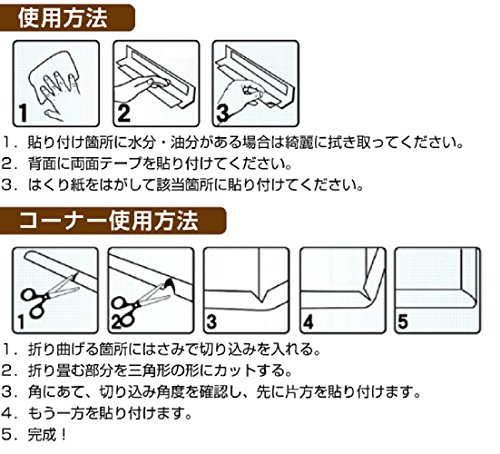 使用方法

1

2

3

1．貼り付け箇所に水分・油分がある場合は綺麗に拭き取ってください。
2．背面に両面テープを貼り付けてください。
3．はくり紙をはがして該当箇所に貼り付けてください。

コーナー使用方法

1

2

3

4

5

1．折り曲げる箇所にはさみで切り込みを入れる。
2．折り畳む部分を三角形の形にカットする。
3．角にあて、切り込み角度を確認し、先に片方を貼り付けます。
4．もう一方を貼り付けます。
5．完成！