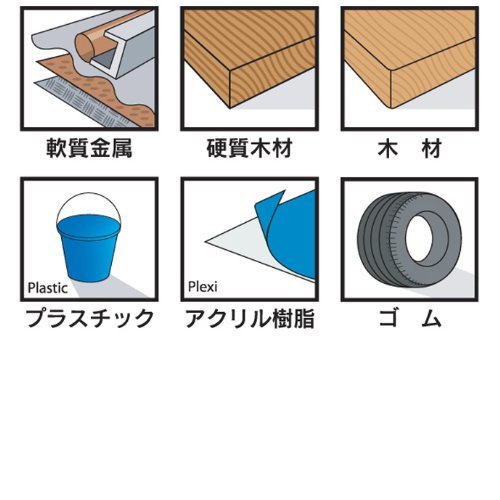 軟質金属

硬質木材

木　材

Plastic

プラスチック

Plexi

アクリル樹脂

ゴ　ム