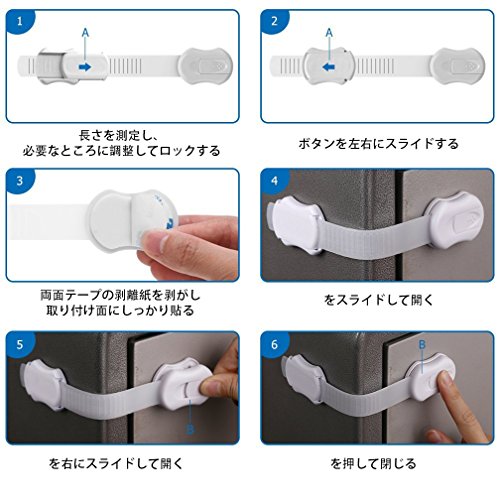 1

A

長さを測定し、
必要なところに調整してロックする

2

A

ボタンを左右にスライドする

3

両面テープの剥離紙を剥がし
取り付け面にしっかり貼る

4

をスライドして開く

5

B

を右にスライドして開く

6

B

を押して閉じる