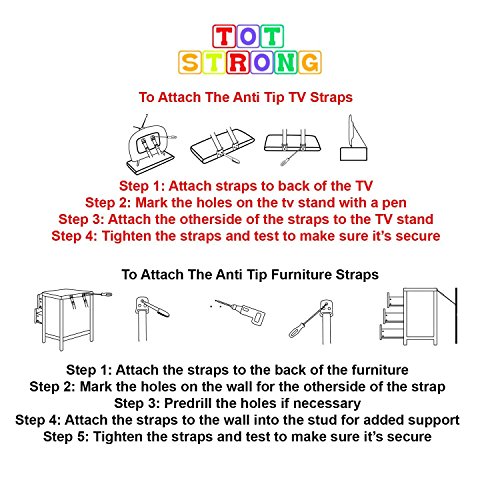 TOT
STRONG

To Attach The Anti Tip TV Straps

Step 1: Attach straps to back of the TV
Step 2: Mark the holes on the tv stand with a pen
Step 3: Attach the otherside of the straps to the TV stand
Step 4: Tighten the straps and test to make sure it's secure

To Attach The Anti Tip Furniture Straps

Step 1: Attach the straps to the back of the furniture
Step 2: Mark the holes on the wall for the otherside of the strap
Step 3: Predrill the holes if necessary
Step 4: Attach the straps to the wall into the stud for added support
Step 5: Tighten the straps and test to make sure it's secure