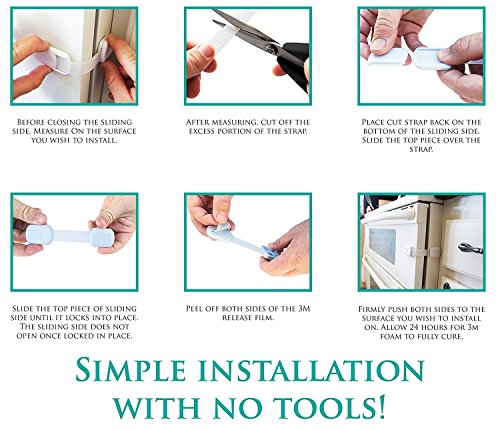 Before closing the sliding side. Measure On the surface you wish to install.

After measuring, cut off the excess portion of the strap.

Place cut strap back on the bottom of the sliding side. Slide the top piece over the strap.

Slide the top piece of sliding side until it locks into place. The sliding side does not open once locked in place.

Peel off both sides of the 3M release film.

Firmly push both sides to the surface you wish to install on. Allow 24 hours for 3M foam to fully cure.

Simple installation with no tools!