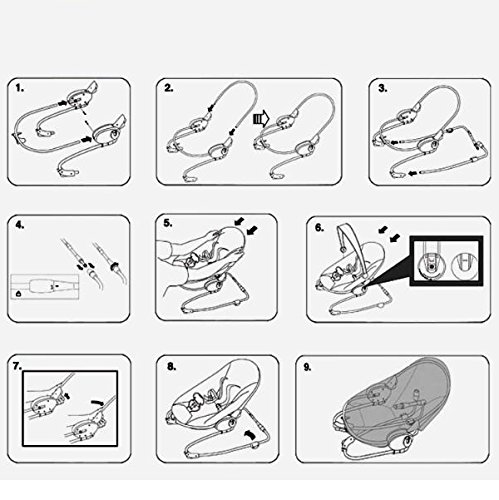 1.

2.

3.

4.

5.

6.

7.

8.

9.