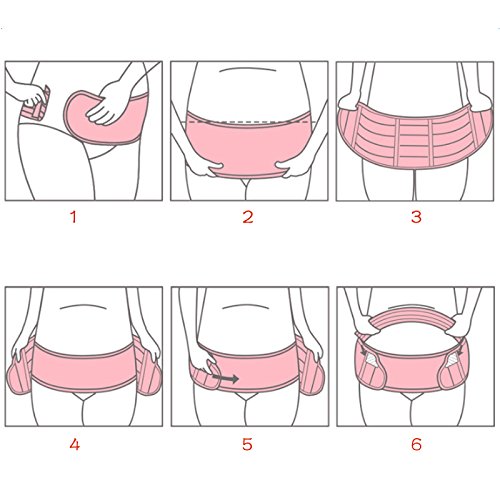 1

2

3

4

5

6