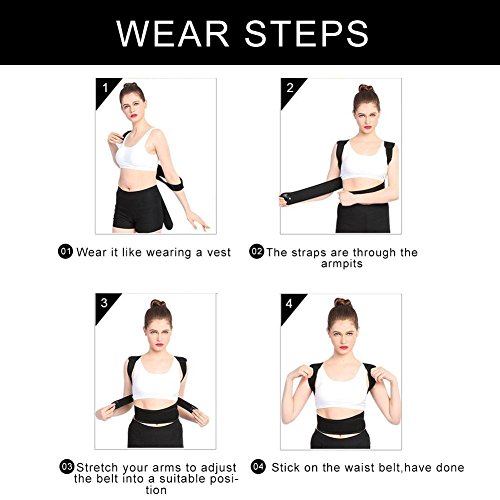 WEAR STEPS

1

2

01 Wear it like wearing a vest

02 The straps are through the armpits

3

4

03 Stretch your arms to adjust the belt into a suitable position

04 Stick on the waist belt,have done