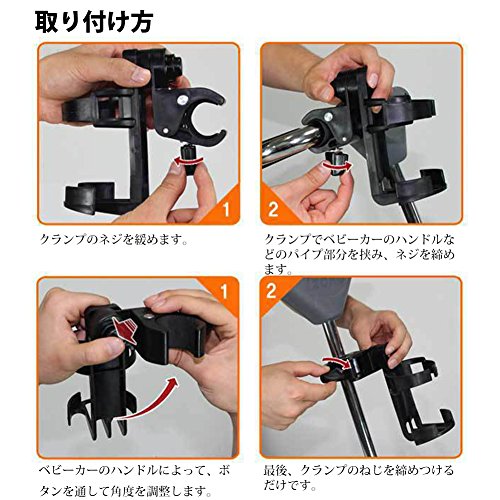 取り付け方

1

クランプのネジを緩めます。

2

クランプでベビーカーのハンドルなどのパイプ部分を挟み、ネジを締めます。

1

ベビーカーのハンドルによって、ボタンを通して角度を調整します。

2

最後、クランプのねじを締めつけるだけです。