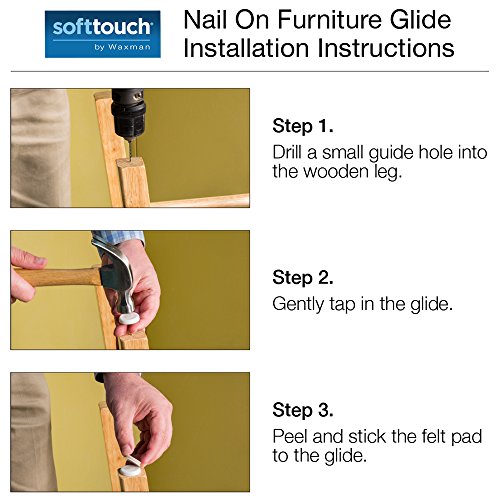 softtouch
by Waxman

Nail On Furniture Glide Installation Instructions

Step 1.
Drill a small guide hole into the wooden leg.

Step 2.
Gently tap in the glide.

Step 3.
Peel and stick the felt pad to the glide.