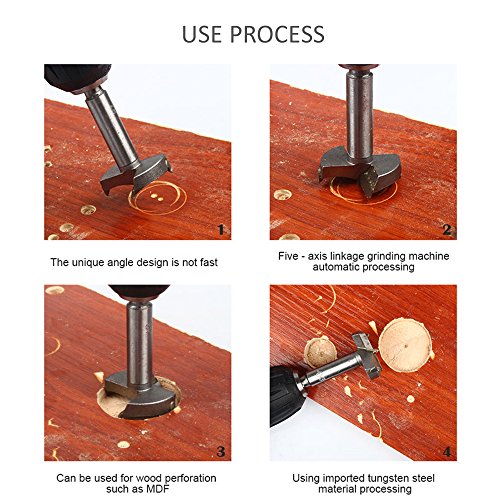 USE PROCESS

1

The unique angle design is not fast

2

Five - axis linkage grinding machine automatic processing

3

Can be used for wood perforation such as MDF

4

Using imported tungsten steel material processing