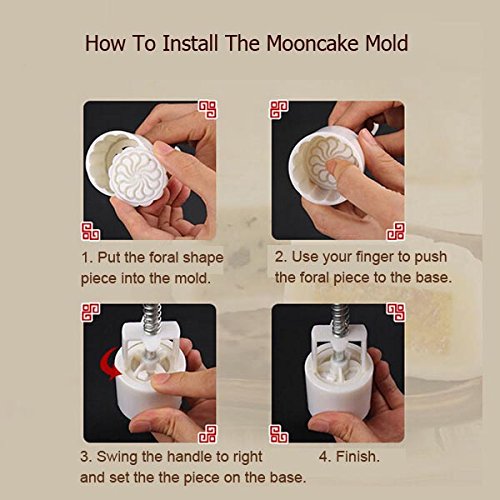 How To Install The Mooncake Mold

1. Put the foral shape piece into the mold.

2. Use your finger to push the foral piece to the base.

3. Swing the handle to right and set the the piece on the base.

4. Finish.