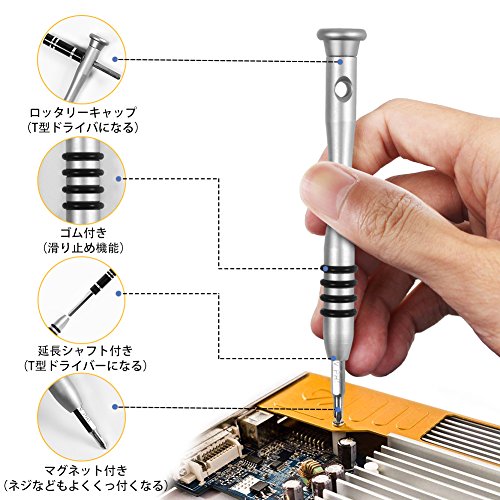 ロッタリーキャップ
(T型ドライバになる)

ゴム付き
(滑り止め機能)

延長シャフト付き
(T型ドライバーになる)

マグネット付き
(ネジなどもよくくっ付くなる)