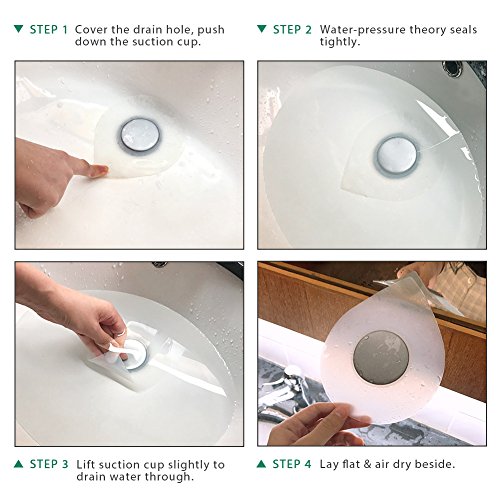 ▼ STEP 1 Cover the drain hole, push down the suction cup.

▼ STEP 2 Water-pressure theory seals tightly.

▲ STEP 3 Lift suction cup slightly to drain water through.

▲ STEP 4 Lay flat & air dry beside.