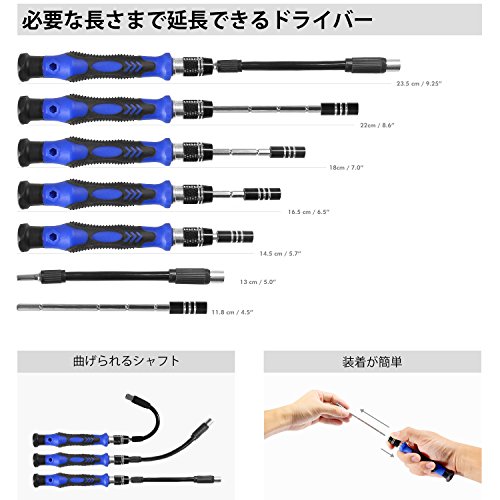 必要な長さまで延長できるドライバー

23.5 cm / 9.25"

22cm / 8.6"

18cm / 7.0"

16.5 cm / 6.5"

14.5 cm / 5.7"

13 cm / 5.0"

11.8 cm / 4.5"

曲げられるシャフト

装着が簡単