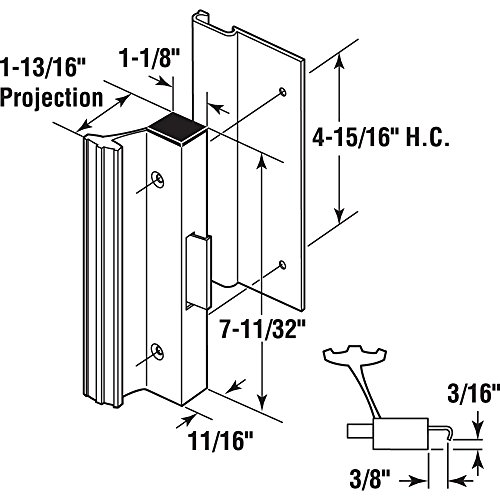 1-13/16"
Projection

1-1/8"

4-15/16" H.C.

7-11/32"

11/16"

3/16"

3/8"