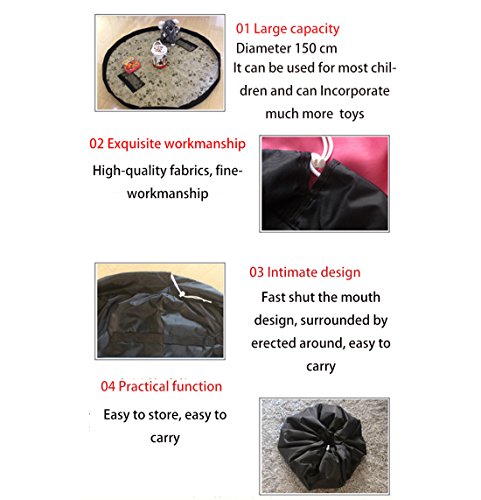 01 Large capacity
Diameter 150 cm
It can be used for most children and can Incorporate much more toys

02 Exquisite workmanship
High-quality fabrics, fine-workmanship

03 Intimate design
Fast shut the mouth design, surrounded by erected around, easy to carry

04 Practical function
Easy to store, easy to carry