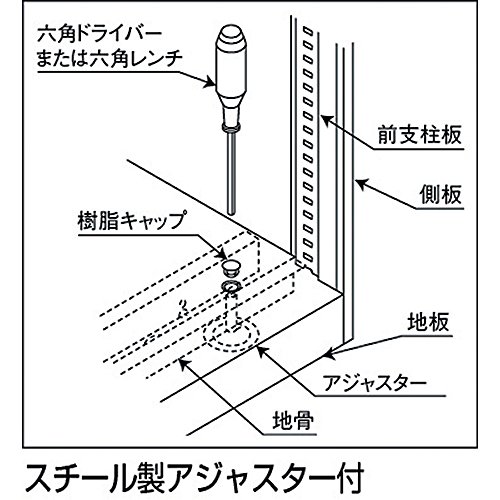 六角ドライバー
または六角レンチ

前支柱板

側板

樹脂キャップ

地板

アジャスター

地骨

スチール製アジャスター付