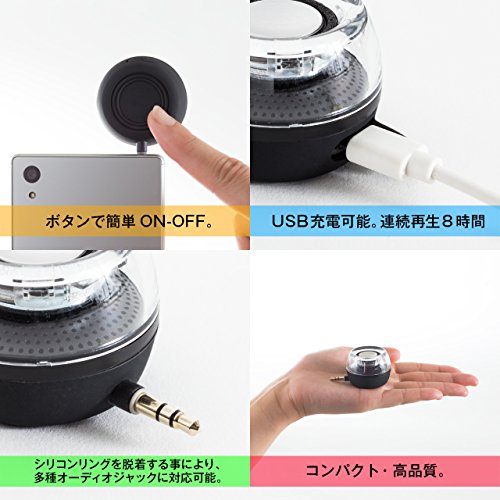 ボタンで簡単 ON-OFF。

USB充電可能。連続再生８時間

シリコンリングを脱着する事により、多種オーディオジャックに対応可能。

コンパクト・高品質。