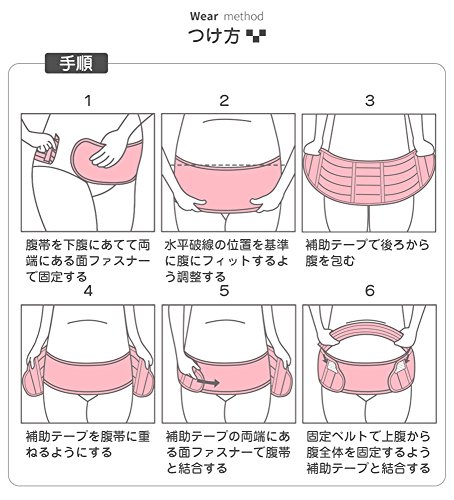 Wear method
つけ方

手順

1

腹帯を下腹にあてて両端にある面ファスナーで固定する

2

水平破線の位置を基準に腹にフィットするよう調整する

3

補助テープで後ろから腹を包む

4

補助テープを腹帯に重ねるようにする

5

補助テープの両端にある面ファスナーで腹帯と結合する

6

固定ベルトで上腹から腹全体を固定するよう補助テープと結合する