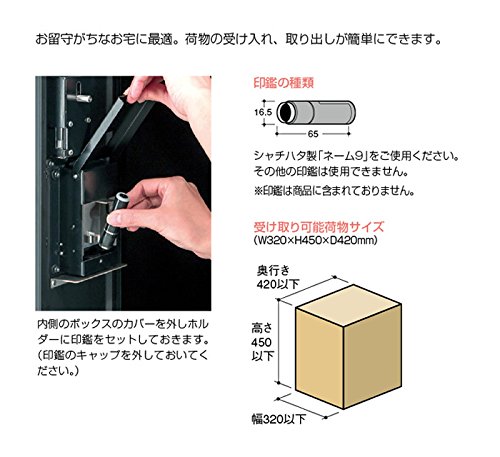 お留守がちなお宅に最適。荷物の受け入れ、取り出しが簡単にできます。

内側のボックスのカバーを外しホルダーに印鑑をセットしておきます。(印鑑のキャップを外しておいてください。)

印鑑の種類

16.5

65

シャチハタ製「ネーム9」をご使用ください。その他の印鑑は使用できません。

※印鑑は商品に含まれておりません。

受け取り可能荷物サイズ
(W320×H450×D420mm)

奥行き
420以下

高さ
450
以下

幅320以下