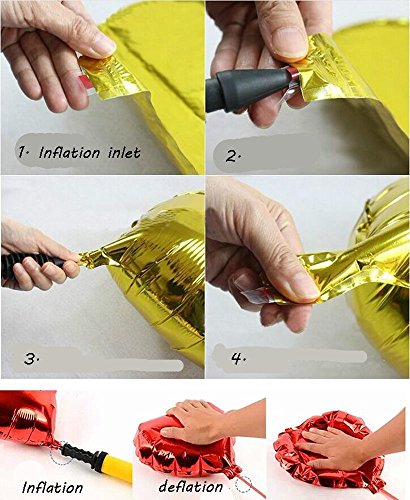 1. Inflation inlet

2.

3.

4.

Inflation

deflation