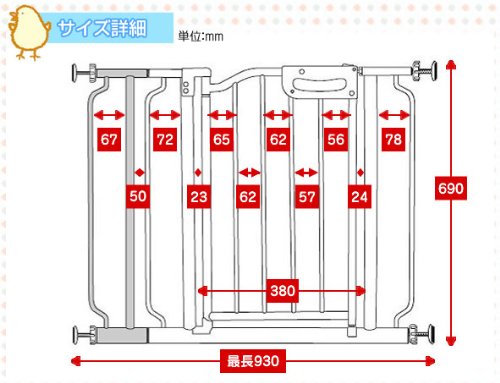 サイズ詳細

単位:mm

67
72
65
62
56
78

50
23
62
57
24

690

380

最長930