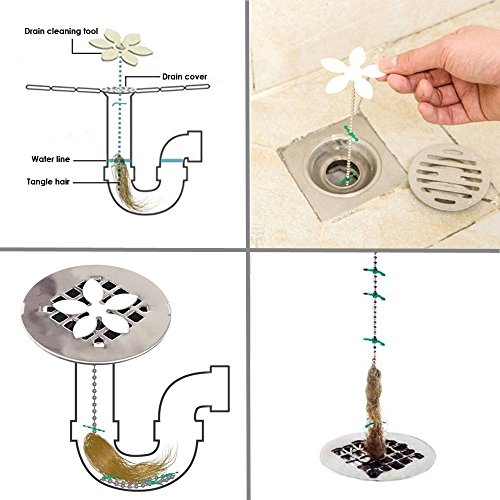 Drain cleaning tool
Drain cover
Water line
Tangle hair