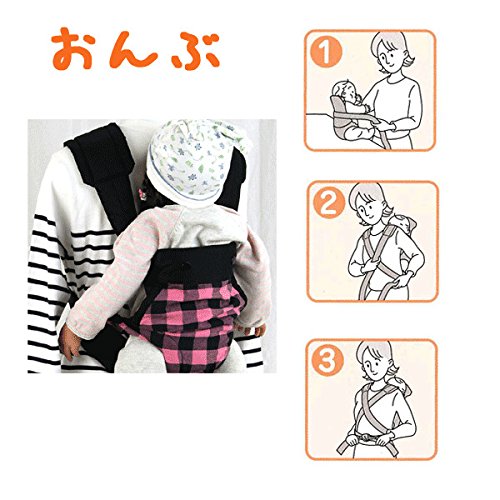 おんぶ

1

2

3