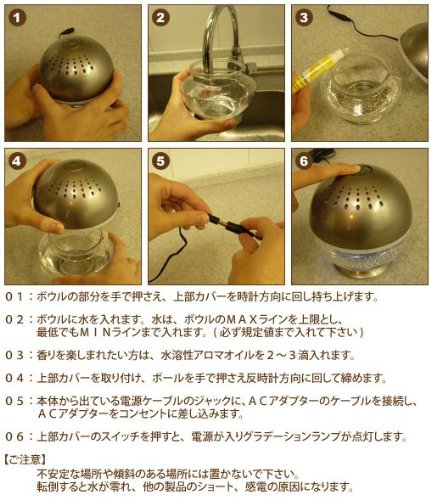 1

2

3

4

5

6

０１：ボウルの部分を手で押さえ、上部カバーを時計方向に回し持ち上げます。

０２：ボウルに水を入れます。水は、ボウルのＭＡＸラインを上限とし、最低でもＭＩＮラインまで入れます。（必ず規定値まで入れて下さい）

０３：香りを楽しまれたい方は、水溶性アロマオイルを２～３滴入れます。

０４：上部カバーを取り付け、ボールを手で押さえ反時計方向に回して締めます。

０５：本体から出ている電源ケーブルのジャックに、ＡＣアダプターのケーブルを接続し、ＡＣアダプターをコンセントに差し込みます。

０６：上部カバーのスイッチを押すと、電源が入りグラデーションランプが点灯します。

【ご注意】
不安定な場所や傾斜のある場所には置かないで下さい。
転倒すると水が零れ、他の製品のショート、感電の原因になります。