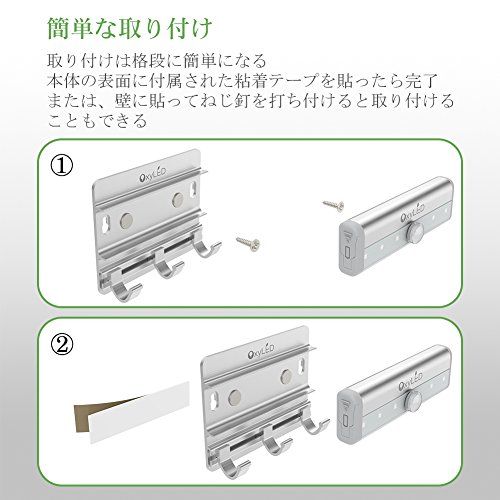 簡単な取り付け

取り付けは格段に簡単になる
本体の表面に付属された粘着テープを貼ったら完了
または、壁に貼ってねじ釘を打ち付けると取り付けることもできる

①

OxyLED

OxyLED

②

OxyLED

OxyLED