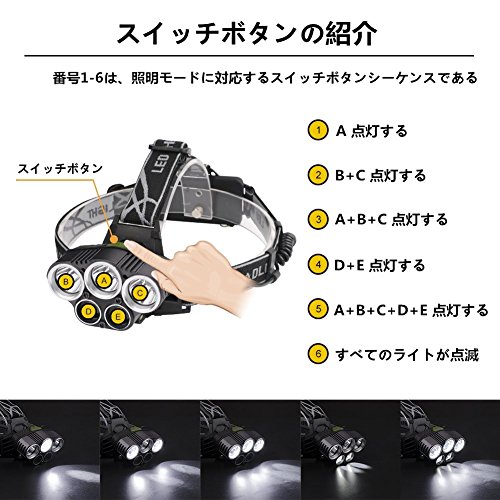 スイッチボタンの紹介

番号1-6は、照明モードに対応するスイッチボタンシーケンスである

スイッチボタン

LED

B A C D E

1 A 点灯する

2 B+C 点灯する

3 A+B+C 点灯する

4 D+E 点灯する

5 A+B+C+D+E 点灯する

6 すべてのライトが点滅