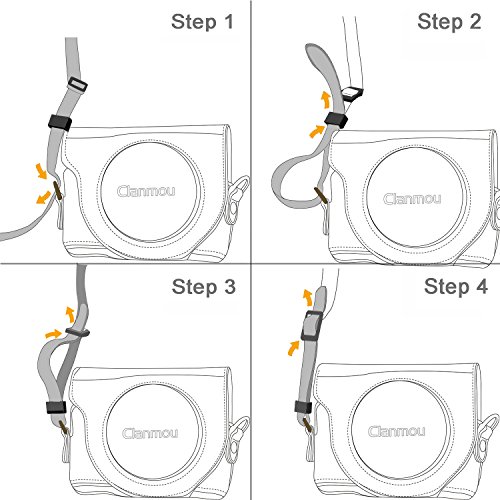 Step 1

Clanmou

Step 2

Clanmou

Step 3

Clanmou

Step 4

Clanmou