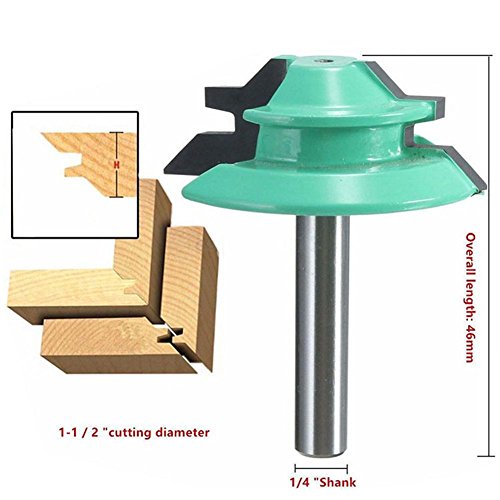 H

Overall length: 46mm

1-1 / 2 "cutting diameter

1/4 "Shank