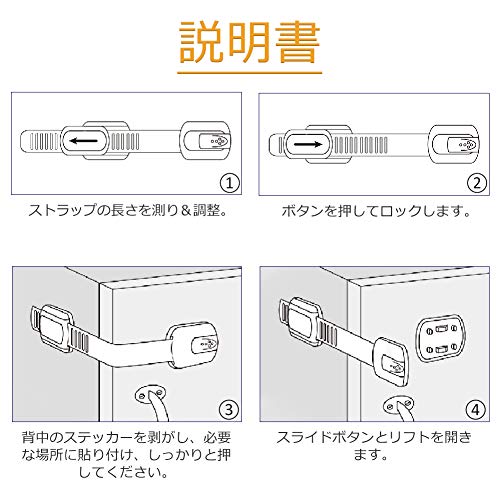 説明書

①

ストラップの長さを測り＆調整。

②

ボタンを押してロックします。

③

背中のステッカーを剥がし、必要な場所に貼り付け、しっかりと押してください。

④

スライドボタンとリフトを開きます。