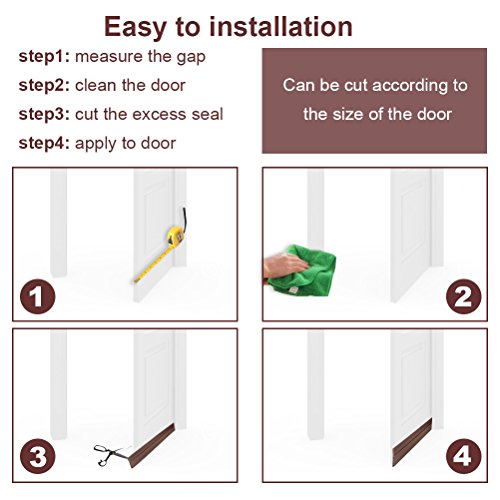 Easy to installation

step1: measure the gap
step2: clean the door
step3: cut the excess seal
step4: apply to door

Can be cut according to the size of the door

1

2

3

4