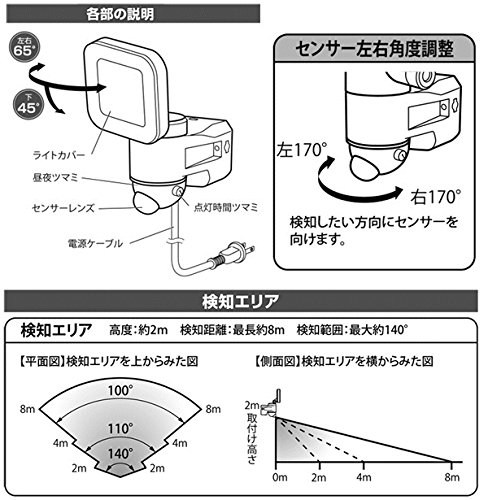 各部の説明

左右 65°

下 45°

ライトカバー

昼夜ツマミ

センサーレンズ

点灯時間ツマミ

電源ケーブル

センサー左右角度調整

左170°

右170°

検知したい方向にセンサーを向けます。

検知エリア

検知エリア 高度：約2m 検知距離：最長約8m 検知範囲：最大約140°

【平面図】検知エリアを上からみた図

100°

8m

8m

110°

4m

4m

140°

2m

2m

【側面図】検知エリアを横からみた図

2m

取付け高さ

0m

2m

4m

8m