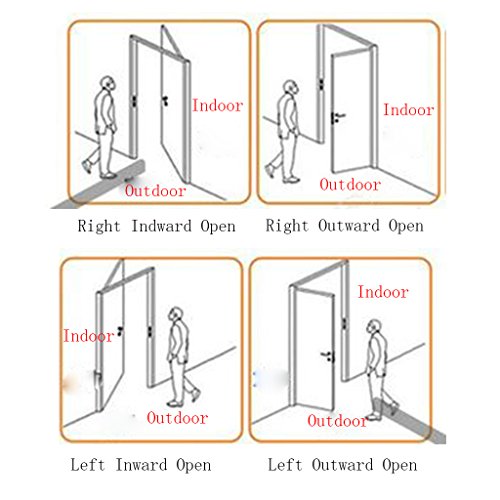 Indoor
Outdoor
Right Indward Open

Indoor
Outdoor
Right Outward Open

Indoor
Outdoor
Left Inward Open

Indoor
Outdoor
Left Outward Open