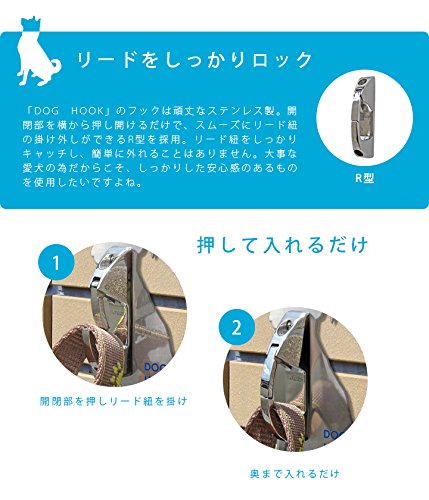 リードをしっかりロック

「DOG HOOK」のフックは頑丈なステンレス製。開閉部を横から押し開けるだけで、スムーズにリード紐の掛け外しができるR型を採用。リード紐をしっかりキャッチし、簡単に外れることはありません。大事な愛犬の為だからこそ、しっかりした安心感のあるものを使用したいですよね。

R型

押して入れるだけ

1

開閉部を押しリード紐を掛け

2

奥まで入れるだけ