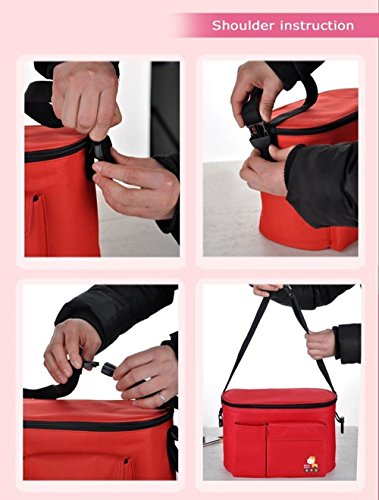 Shoulder instruction