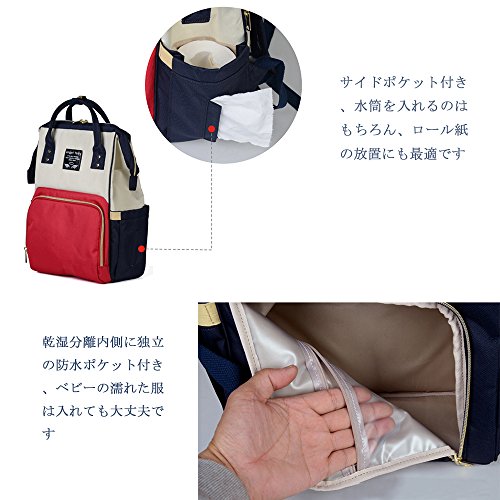 サイドポケット付き、水筒を入れるのはもちろん、ロール紙の放置にも最適です

乾湿分離内側に独立の防水ポケット付き、ベビーの濡れた服は入れても大丈夫です