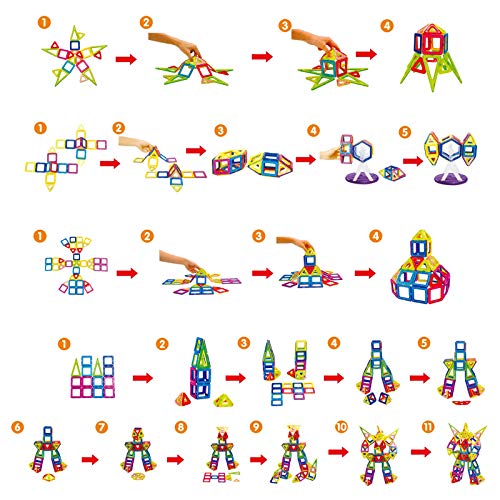 1 2 3 4

1 2 3 4 5

1 2 3 4

1 2 3 4 5

6 7 8 9 10 11