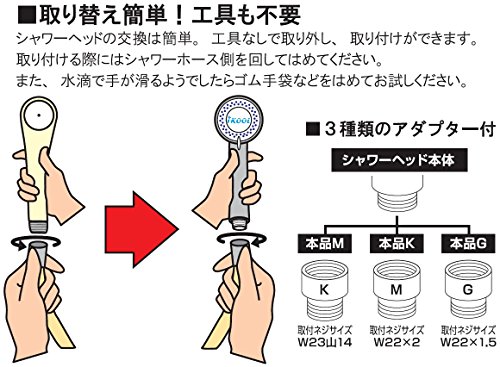 ■取り替え簡単！工具も不要

シャワーヘッドの交換は簡単。 工具なしで取り外し、 取り付けができます。
取り付ける際にはシャワーホース側を回してはめてください。
また、 水滴で手が滑るようでしたらゴム手袋などをはめてお試しください。

iKOOi

■３種類のアダプター付

シャワーヘッド本体

本品M

K

取付ネジサイズ
W23山14

本品K

M

取付ネジサイズ
W22×2

本品G

G

取付ネジサイズ
W22×1.5