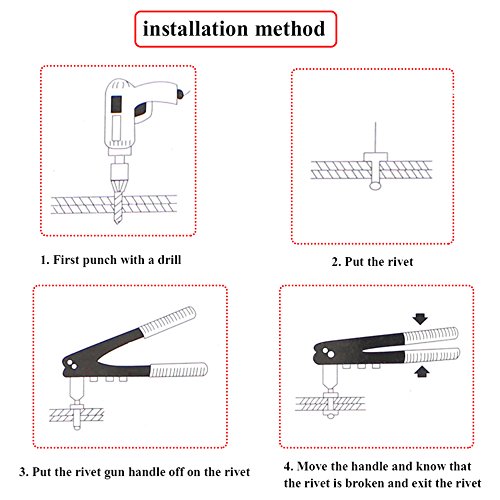 installation method

1. First punch with a drill

2. Put the rivet

3. Put the rivet gun handle off on the rivet

4. Move the handle and know that the rivet is broken and exit the rivet