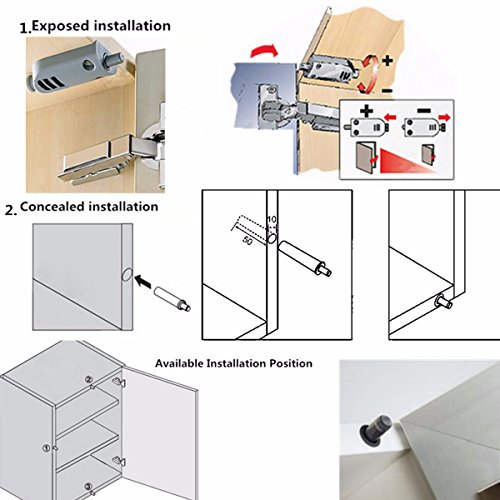 1. Exposed installation

+
-
+
-

2. Concealed installation

10
50

Available Installation Position

②
①
③