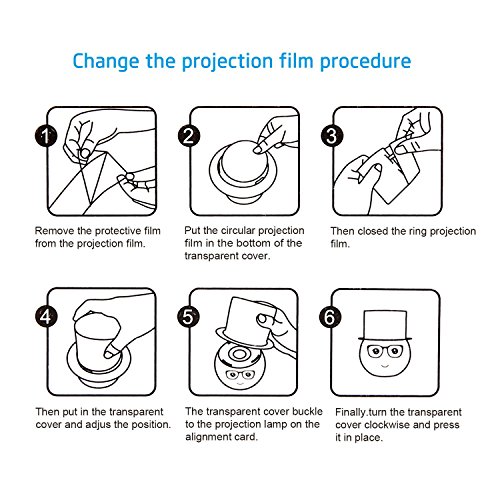 Change the projection film procedure

1

Remove the protective film from the projection film.

2

Put the circular projection film in the bottom of the transparent cover.

3

Then closed the ring projection film.

4

Then put in the transparent cover and adjus the position.

5

The transparent cover buckle to the projection lamp on the alignment card.

6

Finally.turn the transparent cover clockwise and press it in place.