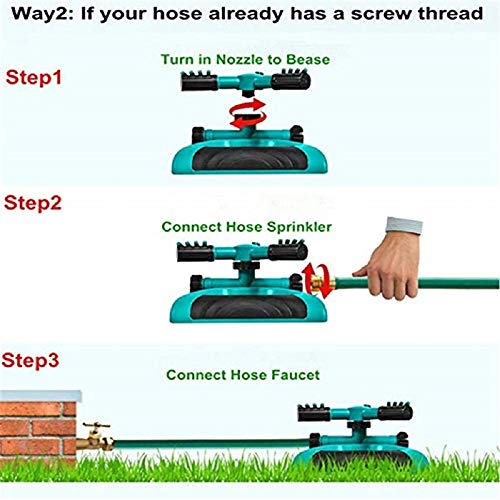 Way2: If your hose already has a screw thread

Step1

Turn in Nozzle to Bease

Step2

Connect Hose Sprinkler

Step3

Connect Hose Faucet