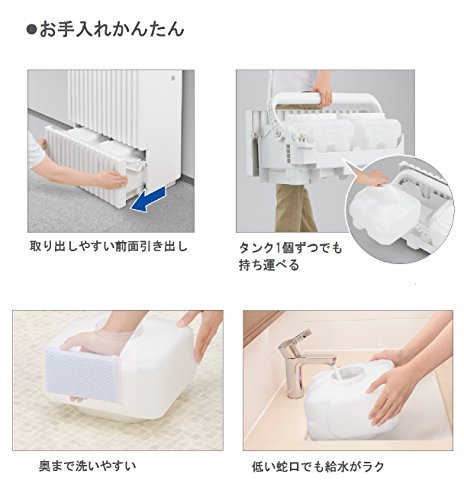 ●お手入れかんたん

取り出しやすい前面引き出し

タンク1個ずつでも持ち運べる

奥まで洗いやすい

低い蛇口でも給水がラク