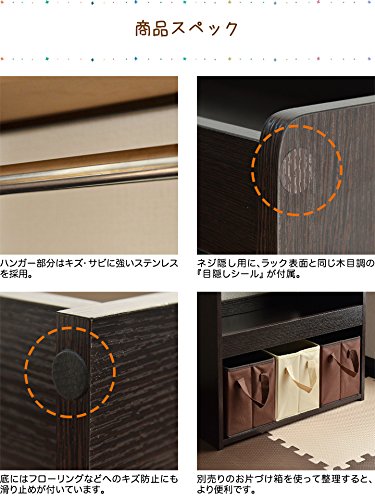 商品スペック

ハンガー部分はキズ・サビに強いステンレスを採用。

ネジ隠し用に、ラック表面と同じ木目調の『目隠しシール』が付属。

底にはフローリングなどへのキズ防止にも滑り止めが付いています。

別売りのお片づけ箱を使って整理すると、より便利です。