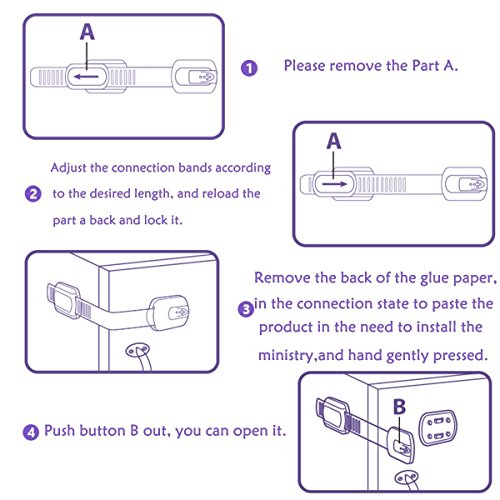 A

1 Please remove the Part A.

A

2 Adjust the connection bands according to the desired length, and reload the part a back and lock it.

3 Remove the back of the glue paper, in the connection state to paste the product in the need to install the ministry,and hand gently pressed.

B

4 Push button B out, you can open it.