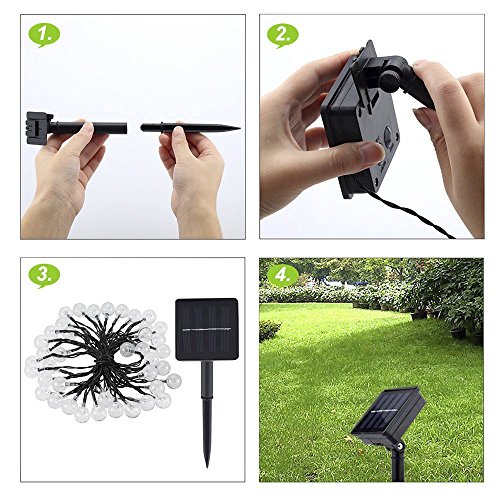 1.

2.

3.

4.