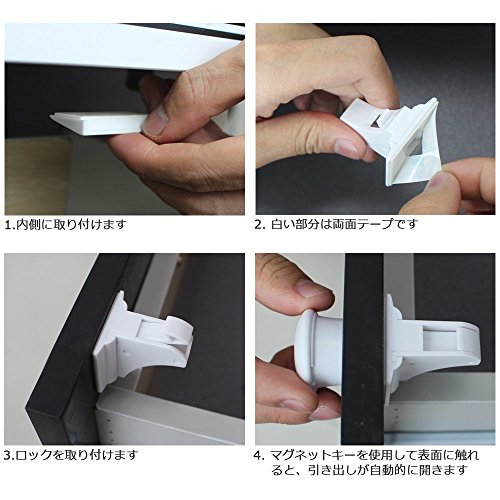 1.内側に取り付けます

2. 白い部分は両面テープです

3.ロックを取り付けます

4. マグネットキーを使用して表面に触れると、引き出しが自動的に開きます