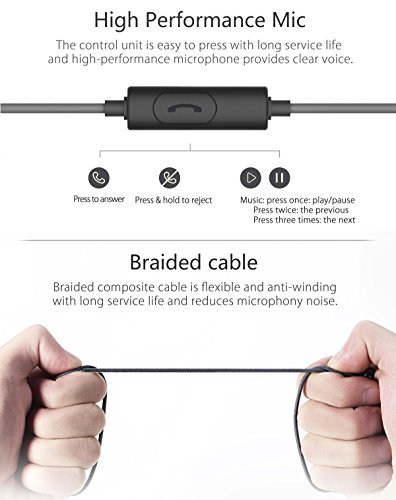 High Performance Mic

The control unit is easy to press with long service life and high-performance microphone provides clear voice.

Press to answer

Press & hold to reject

Music: press once: play/pause
Press twice: the previous
Press three times: the next

Braided cable

Braided composite cable is flexible and anti-winding with long service life and reduces microphony noise.