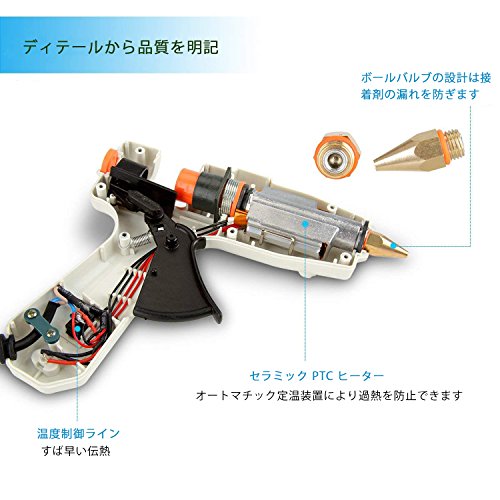 ディテールから品質を明記

ボールバルブの設計は接着剤の漏れを防ぎます

セラミック PTC ヒーター
オートマチック定温装置により過熱を防止できます

温度制御ライン
すば早い伝熱